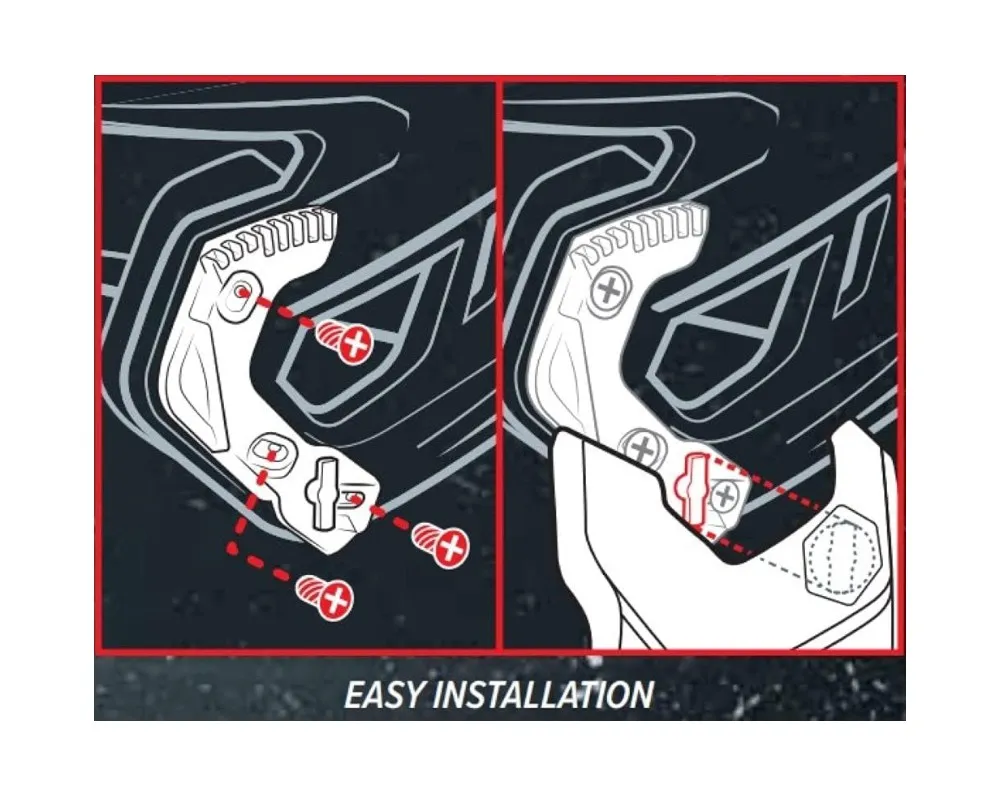 EASY INSTALLATION